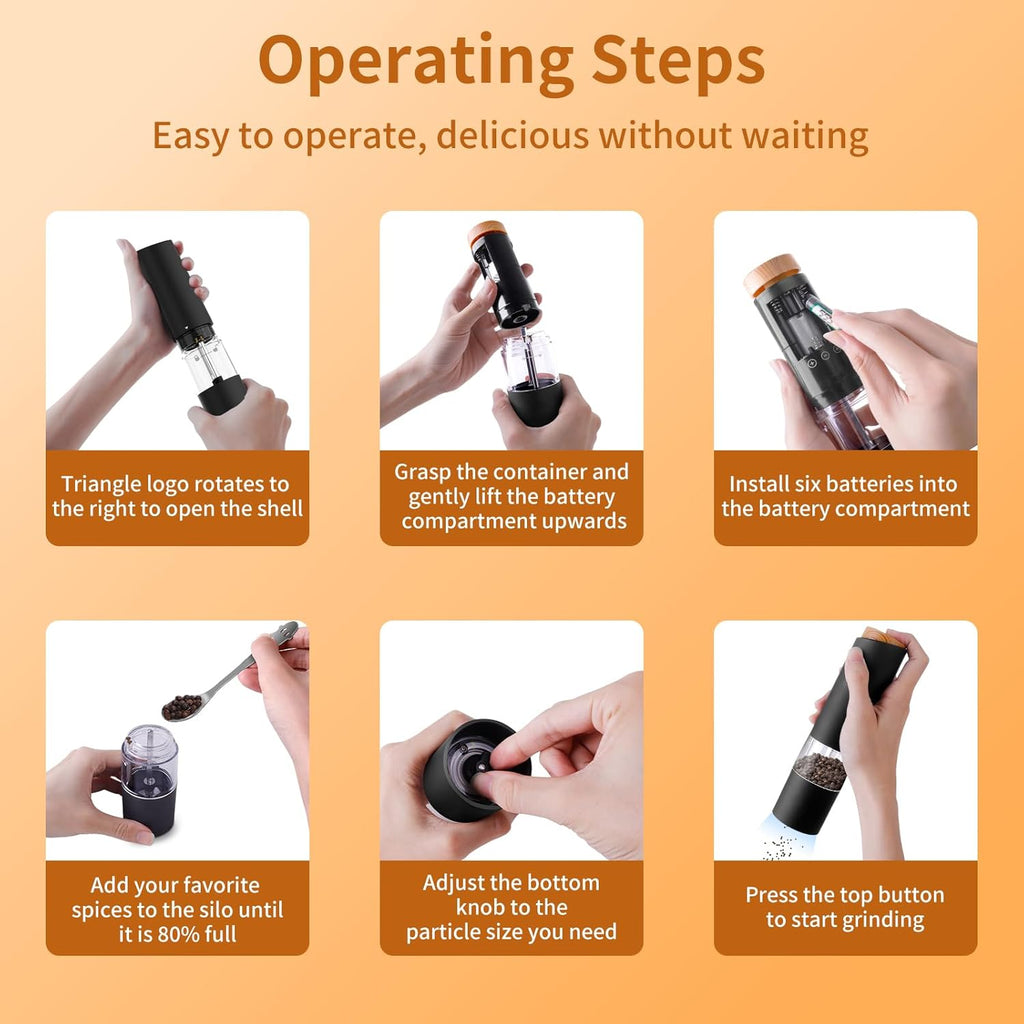 Operating Steps

Easy to operate, delicious without waiting

Triangle logo rotates to the right to open the shell

Grasp the container and gently lift the battery compartment upwards

Install six batteries into the battery compartment

Add your favorite spices to the silo until it is 80% full

Adjust the bottom knob to the particle size you need

Press the top button to start grinding