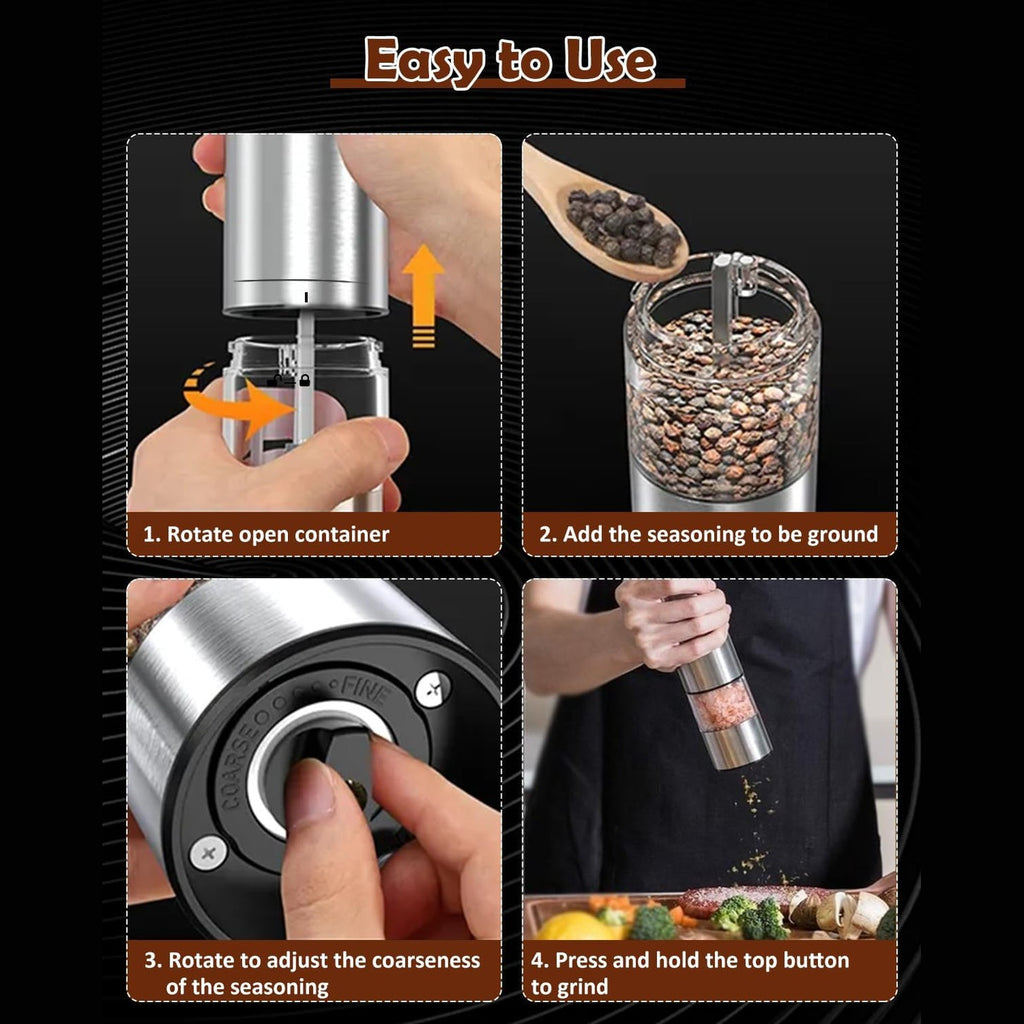 Easy to Use

1. Rotate open container

2. Add the seasoning to be ground

COARSE FINE

3. Rotate to adjust the coarseness of the seasoning

4. Press and hold the top button to grind